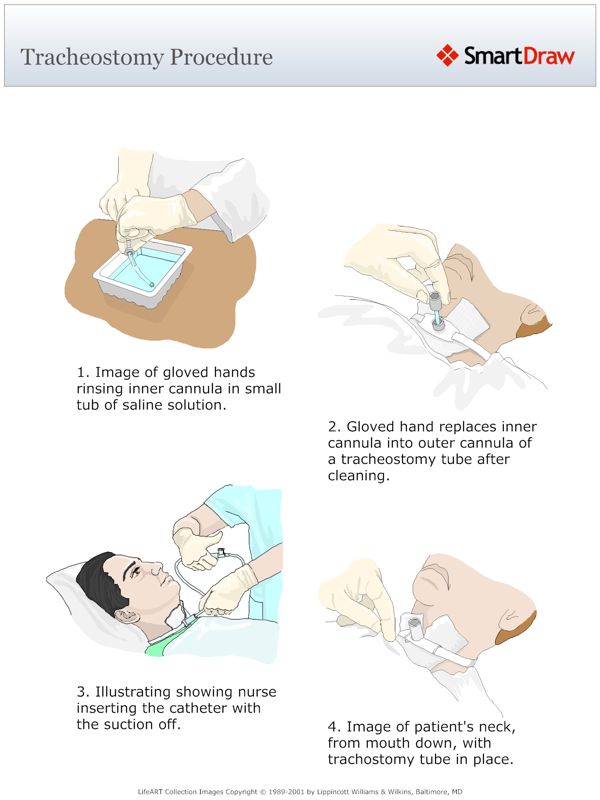 Tracheostomy Procedure

SmartDraw

1. Image of gloved hands rinsing inner cannula in small tub of saline solution.

2. Gloved hand replaces inner cannula into outer cannula of a tracheostomy tube after cleaning.

3. Illustrating showing nurse inserting the catheter with the suction off.

4. Image of patient's neck, from mouth down, with trachostomy tube in place.

LifeART Collection Images Copyright © 1989-2001 by Lippincott Williams & Wilkins, Baltimore, MD