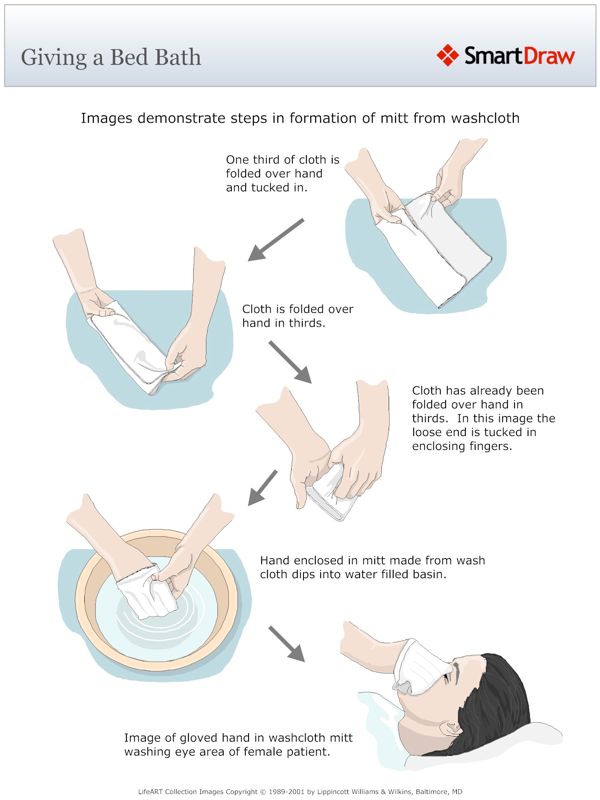 Giving a Bed Bath

SmartDraw

Images demonstrate steps in formation of mitt from washcloth

One third of cloth is folded over hand and tucked in.

Cloth is folded over hand in thirds.

Cloth has already been folded over hand in thirds. In this image the loose end is tucked in enclosing fingers.

Hand enclosed in mitt made from wash cloth dips into water filled basin.

Image of gloved hand in washcloth mitt washing eye area of female patient.

LifeART Collection Images Copyright © 1989-2001 by Lippincott Williams & Wilkins, Baltimore, MD