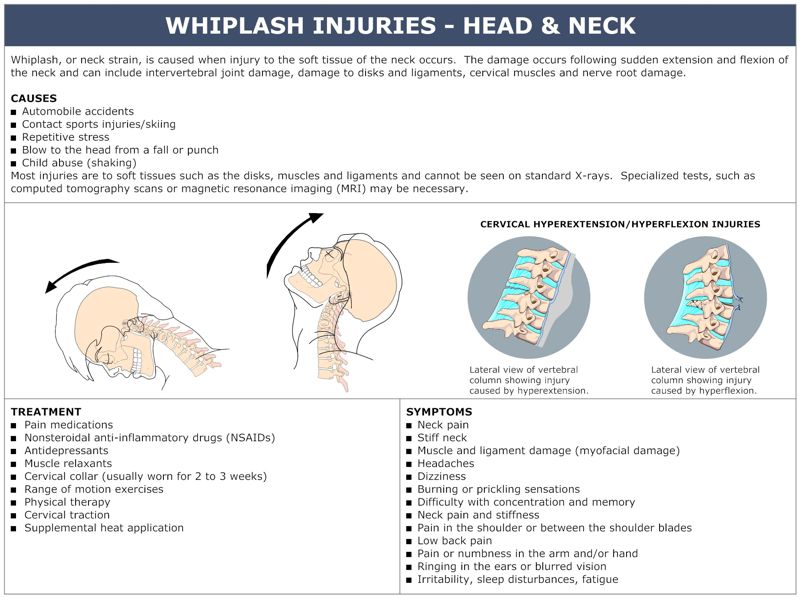 WHIPLASH INJURIES - HEAD & NECK

Whiplash, or neck strain, is caused when injury to the soft tissue of the neck occurs. The damage occurs following sudden extension and flexion of the neck and can include intervertebral joint damage, damage to disks and ligaments, cervical muscles and nerve root damage.

CAUSES
■ Automobile accidents
■ Contact sports injuries/skiing
■ Repetitive stress
■ Blow to the head from a fall or punch
■ Child abuse (shaking)
Most injuries are to soft tissues such as the disks, muscles and ligaments and cannot be seen on standard X-rays. Specialized tests, such as computed tomography scans or magnetic resonance imaging (MRI) may be necessary.

CERVICAL HYPEREXTENSION/HYPERFLEXION INJURIES

Lateral view of vertebral column showing injury caused by hyperextension.

Lateral view of vertebral column showing injury caused by hyperflexion.

TREATMENT
■ Pain medications
■ Nonsteroidal anti-inflammatory drugs (NSAIDs)
■ Antidepressants
■ Muscle relaxants
■ Cervical collar (usually worn for 2 to 3 weeks)
■ Range of motion exercises
■ Physical therapy
■ Cervical traction
■ Supplemental heat application

SYMPTOMS
■ Neck pain
■ Stiff neck
■ Muscle and ligament damage (myofacial damage)
■ Headaches
■ Dizziness
■ Burning or prickling sensations
■ Difficulty with concentration and memory
■ Neck pain and stiffness
■ Pain in the shoulder or between the shoulder blades
■ Low back pain
■ Pain or numbness in the arm and/or hand
■ Ringing in the ears or blurred vision
■ Irritability, sleep disturbances, fatigue