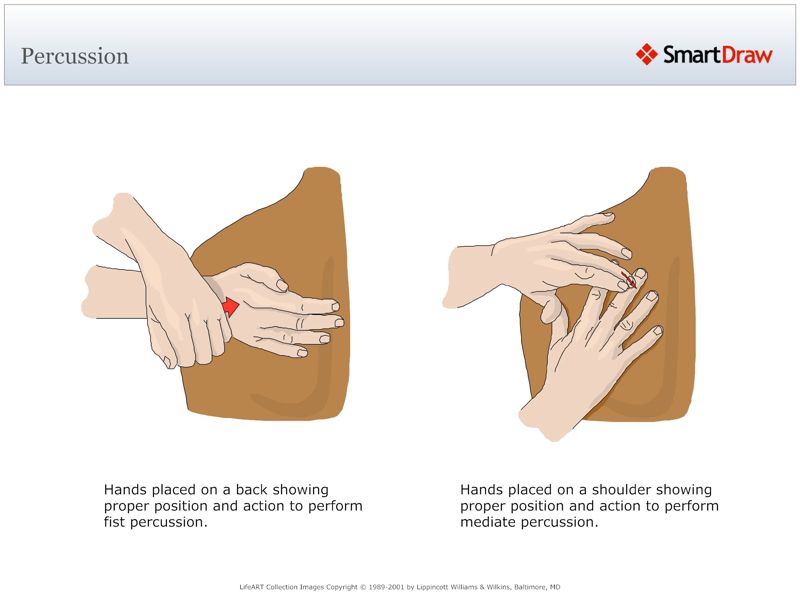 Percussion

SmartDraw

Hands placed on a back showing proper position and action to perform fist percussion.

Hands placed on a shoulder showing proper position and action to perform mediate percussion.

LifeART Collection Images Copyright © 1989-2001 by Lippincott Williams & Wilkins, Baltimore, MD