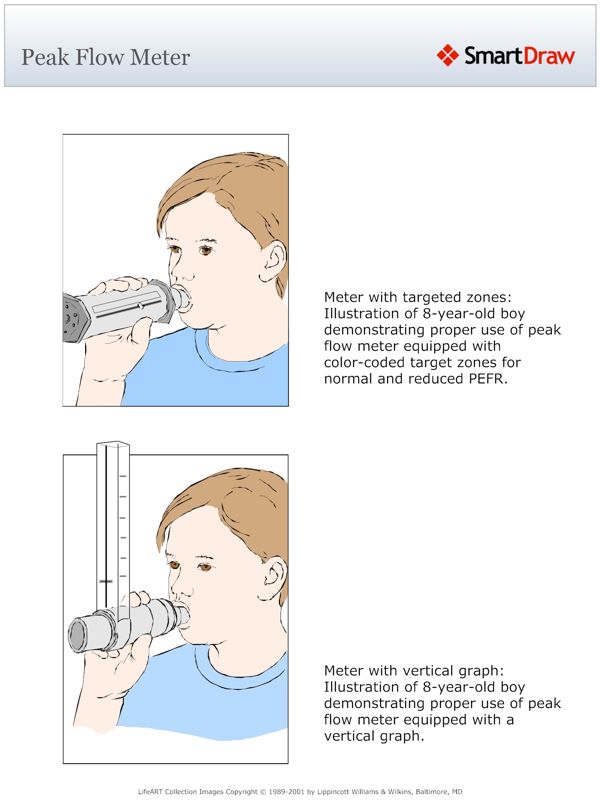 Peak Flow Meter

SmartDraw

Meter with targeted zones: Illustration of 8-year-old boy demonstrating proper use of peak flow meter equipped with color-coded target zones for normal and reduced PEFR.

Meter with vertical graph: Illustration of 8-year-old boy demonstrating proper use of peak flow meter equipped with a vertical graph.

LifeART Collection Images Copyright © 1989-2001 by Lippincott Williams & Wilkins, Baltimore, MD