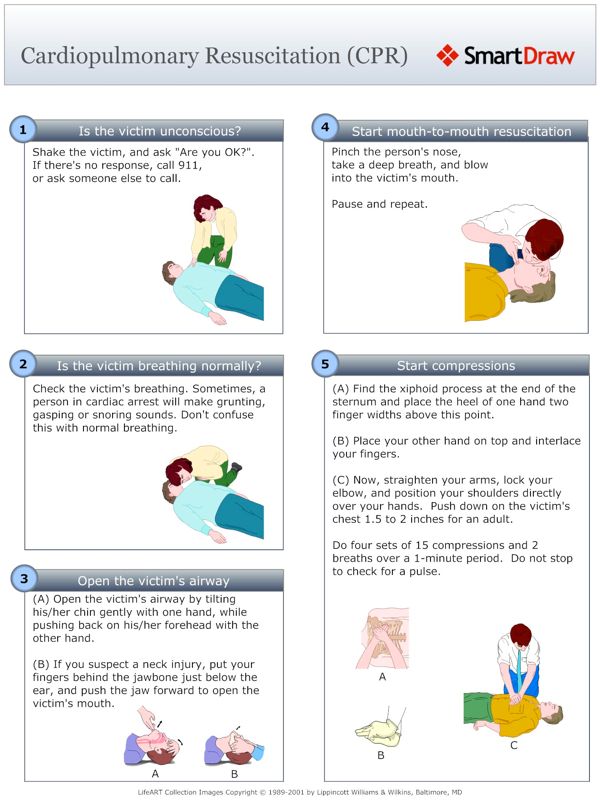 Cardiopulmonary Resuscitation (CPR)

SmartDraw

1 Is the victim unconscious?

Shake the victim, and ask "Are you OK?". If there's no response, call 911, or ask someone else to call.

2 Is the victim breathing normally?

Check the victim's breathing. Sometimes, a person in cardiac arrest will make grunting, gasping or snoring sounds. Don't confuse this with normal breathing.

3 Open the victim's airway

(A) Open the victim's airway by tilting his/her chin gently with one hand, while pushing back on his/her forehead with the other hand.

(B) If you suspect a neck injury, put your fingers behind the jawbone just below the ear, and push the jaw forward to open the victim's mouth.

A B

4 Start mouth-to-mouth resuscitation

Pinch the person's nose, take a deep breath, and blow into the victim's mouth.

Pause and repeat.

5 Start compressions

(A) Find the xiphoid process at the end of the sternum and place the heel of one hand two finger widths above this point.

(B) Place your other hand on top and interlace your fingers.

(C) Now, straighten your arms, lock your elbow, and position your shoulders directly over your hands. Push down on the victim's chest 1.5 to 2 inches for an adult.

Do four sets of 15 compressions and 2 breaths over a 1-minute period. Do not stop to check for a pulse.

A

B

C

LifeART Collection Images Copyright © 1989-2001 by Lippincott Williams & Wilkins, Baltimore, MD