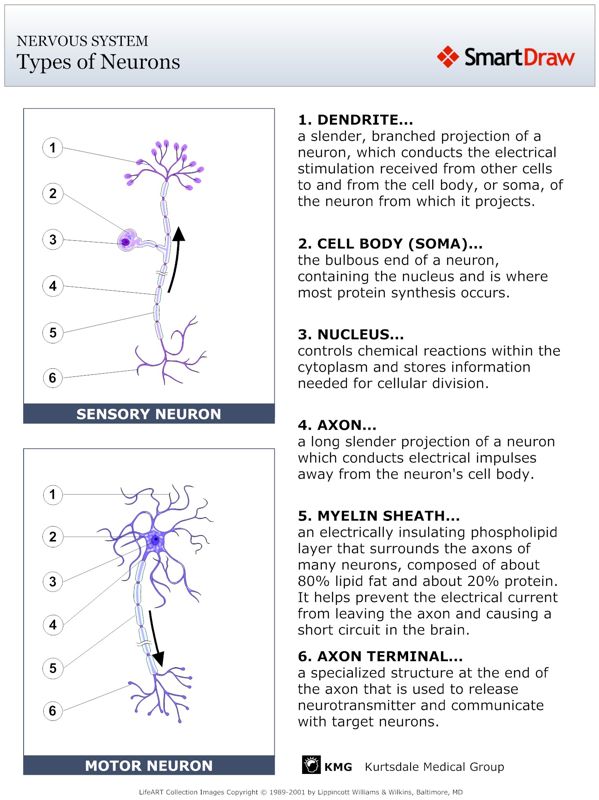 NERVOUS SYSTEM
Types of Neurons

SmartDraw

1
2
3
4
5
6

SENSORY NEURON

1
2
3
4
5
6

MOTOR NEURON

1. DENDRITE...
a slender, branched projection of a neuron, which conducts the electrical stimulation received from other cells to and from the cell body, or soma, of the neuron from which it projects.

2. CELL BODY (SOMA)...
the bulbous end of a neuron, containing the nucleus and is where most protein synthesis occurs.

3. NUCLEUS...
controls chemical reactions within the cytoplasm and stores information needed for cellular division.

4. AXON...
a long slender projection of a neuron which conducts electrical impulses away from the neuron's cell body.

5. MYELIN SHEATH...
an electrically insulating phospholipid layer that surrounds the axons of many neurons, composed of about 80% lipid fat and about 20% protein. It helps prevent the electrical current from leaving the axon and causing a short circuit in the brain.

6. AXON TERMINAL...
a specialized structure at the end of the axon that is used to release neurotransmitter and communicate with target neurons.

KMG Kurtsdale Medical Group

LifeART Collection Images Copyright © 1989-2001 by Lippincott Williams & Wilkins, Baltimore, MD