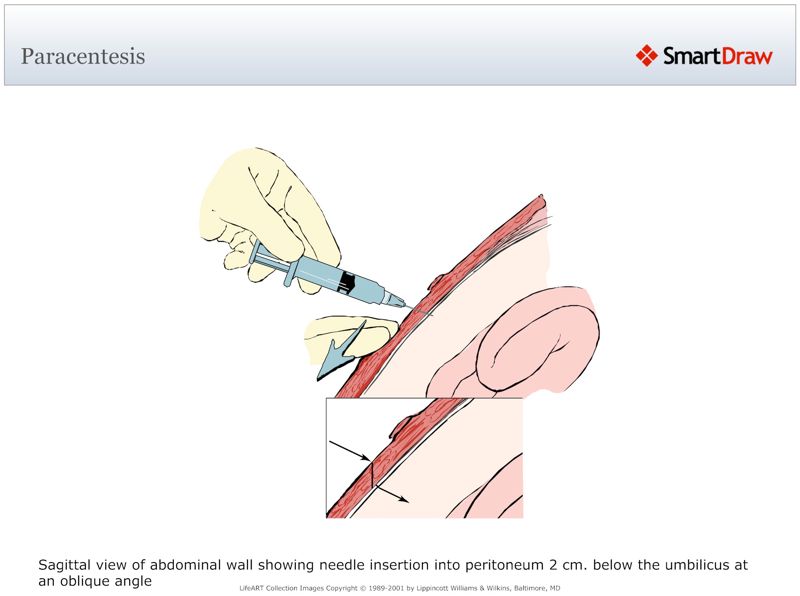 Paracentesis

SmartDraw

Sagittal view of abdominal wall showing needle insertion into peritoneum 2 cm. below the umbilicus at an oblique angle

LifeART Collection Images Copyright © 1989-2001 by Lippincott Williams & Wilkins, Baltimore, MD