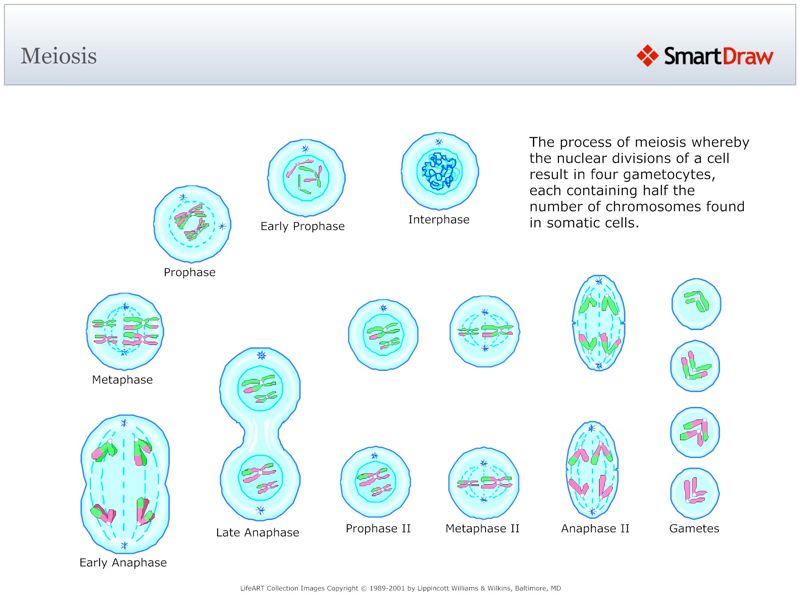 Meiosis

SmartDraw

The process of meiosis whereby the nuclear divisions of a cell result in four gametocytes, each containing half the number of chromosomes found in somatic cells.

Early Prophase

Interphase

Prophase

Metaphase

Early Anaphase

Late Anaphase

Prophase II

Metaphase II

Anaphase II

Gametes

LifeART Collection Images Copyright © 1989-2001 by Lippincott Williams & Wilkins, Baltimore, MD