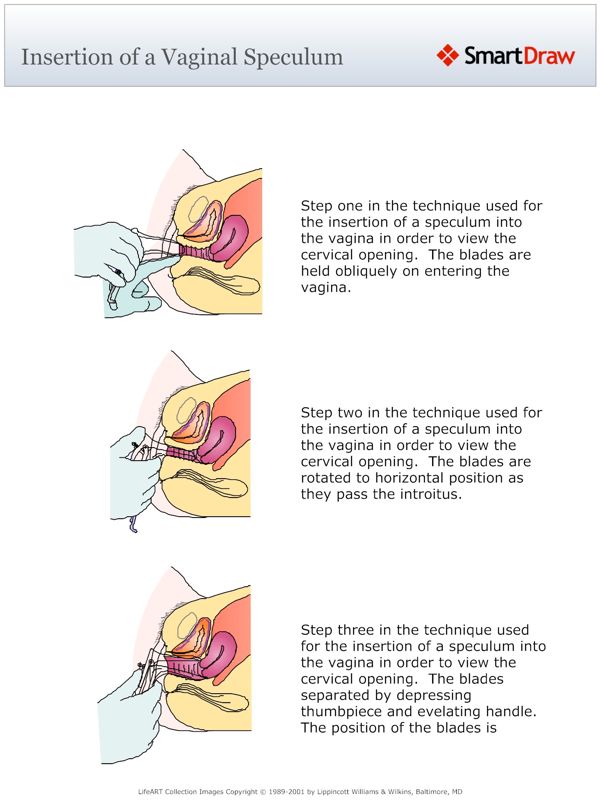 Insertion of a Vaginal Speculum

SmartDraw

Step one in the technique used for the insertion of a speculum into the vagina in order to view the cervical opening. The blades are held obliquely on entering the vagina.

Step two in the technique used for the insertion of a speculum into the vagina in order to view the cervical opening. The blades are rotated to horizontal position as they pass the introitus.

Step three in the technique used for the insertion of a speculum into the vagina in order to view the cervical opening. The blades separated by depressing thumbpiece and evelating handle. The position of the blades is

LifeART Collection Images Copyright © 1989-2001 by Lippincott Williams & Wilkins, Baltimore, MD